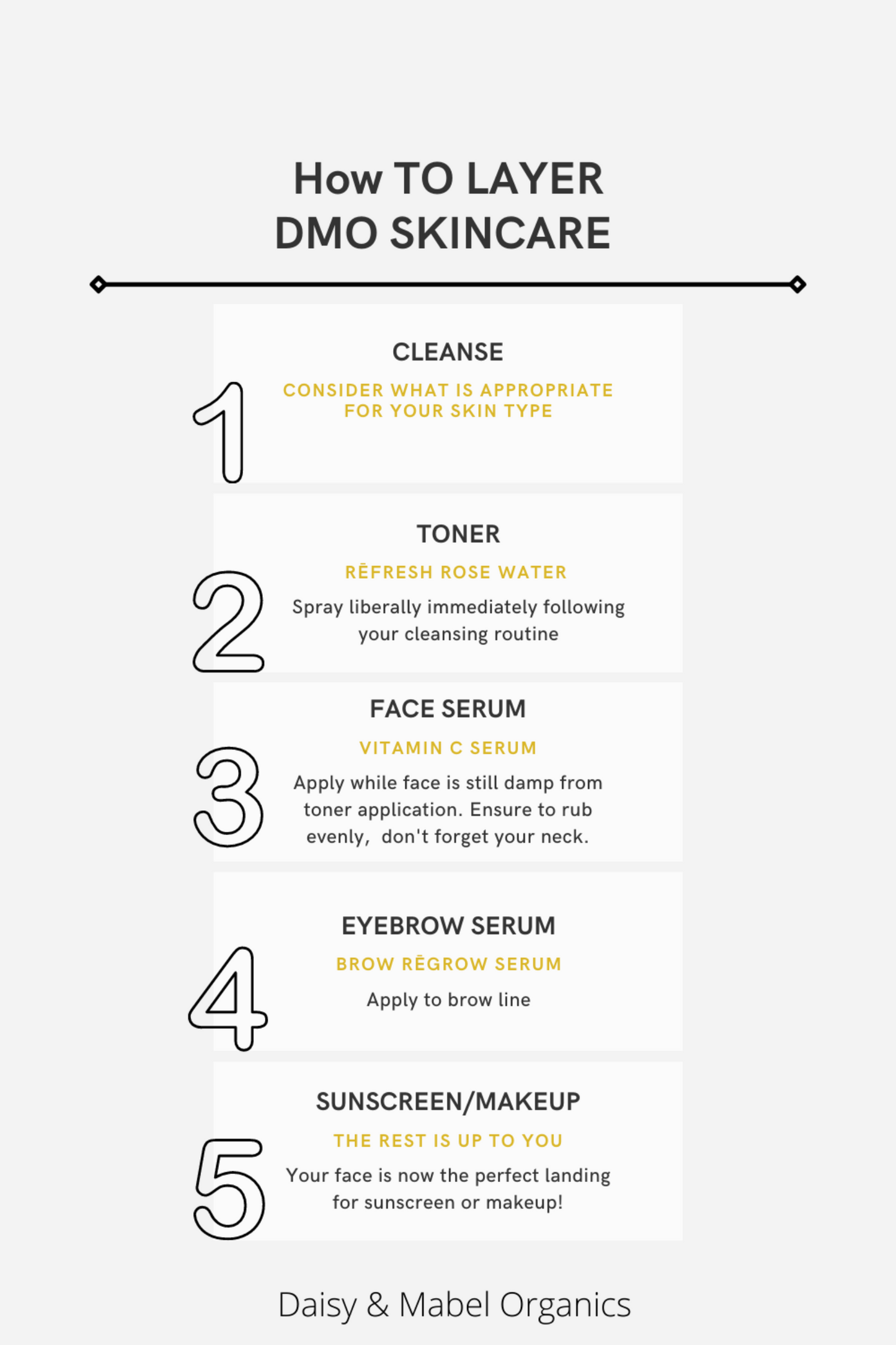 How TO LAYER
DMO SKINCARE

1

CLEANSE

CONSIDER WHAT IS APPROPRIATE FOR YOUR SKIN TYPE

2

TONER

RĒFRESH ROSE WATER

Spray liberally immediately following your cleansing routine

3

FACE SERUM

VITAMIN C SERUM

Apply while face is still damp from toner application. Ensure to rub evenly, don't forget your neck.

4

EYEBROW SERUM

BROW RĒGROW SERUM

Apply to brow line

5

SUNSCREEN/MAKEUP

THE REST IS UP TO YOU

Your face is now the perfect landing for sunscreen or makeup!

Daisy & Mabel Organics